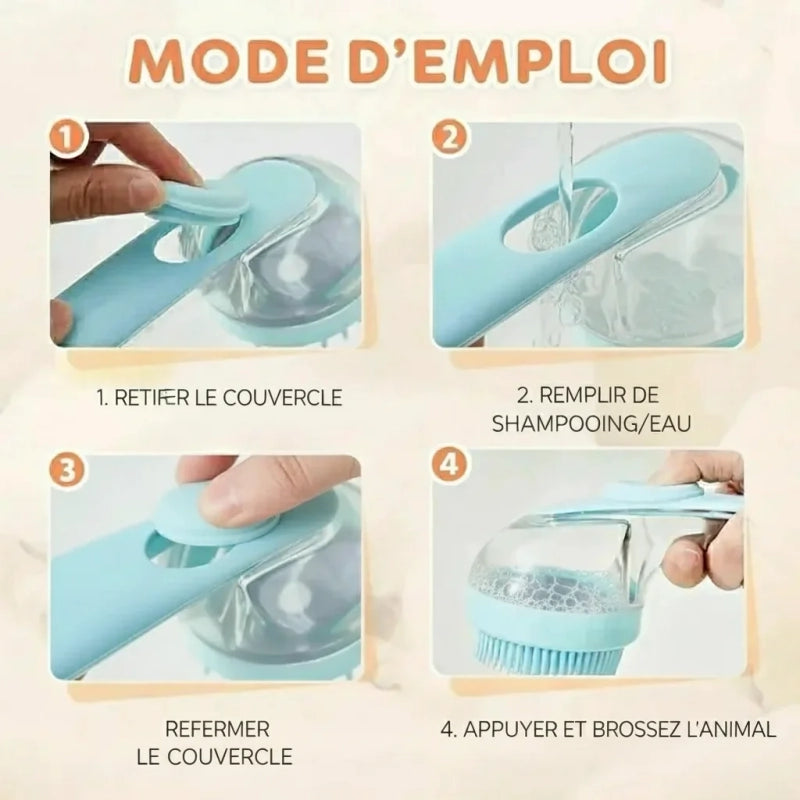 MODE D'EMPLOI

1

1. RETIFER LE COUVERCLE

2

2. REMPLIR DE SHAMPOOING/EAU

3

REFERMER LE COUVERCLE

4

4. APPUYER ET BROSSEZ L'ANIMAL